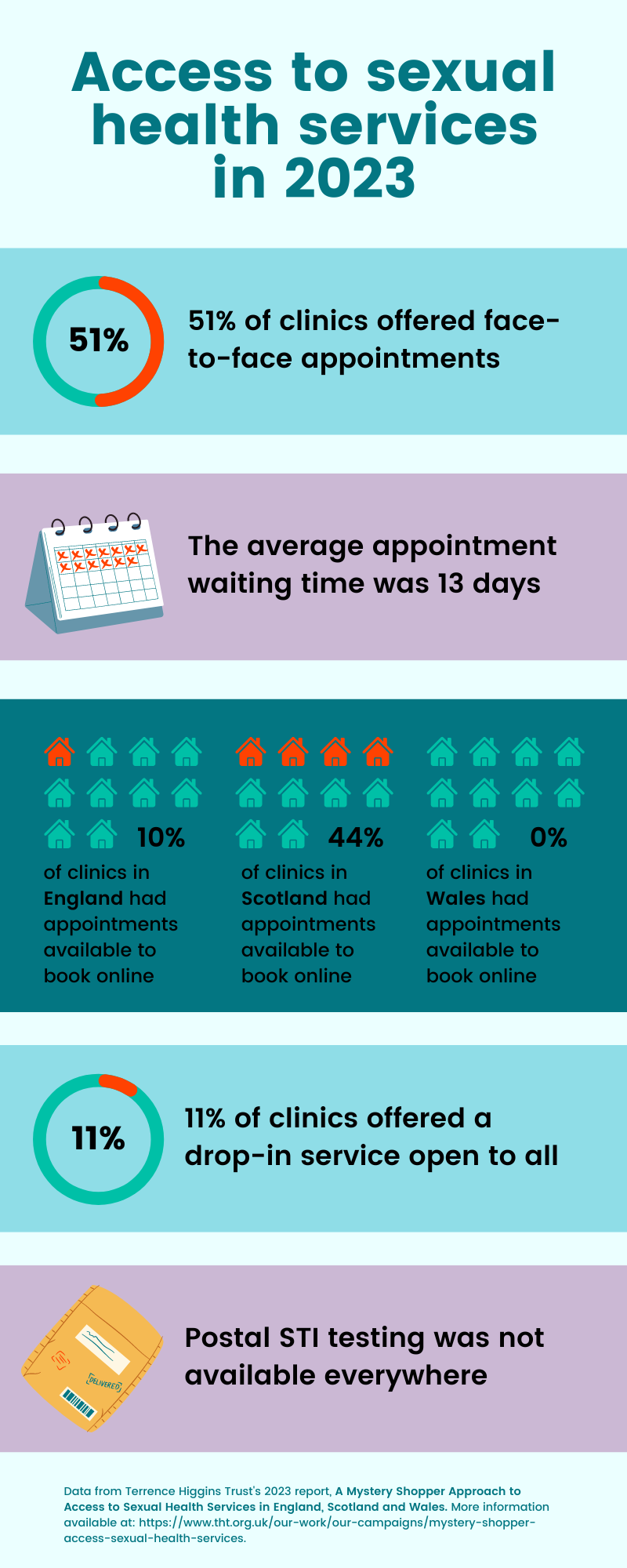 Access to sexual health services in 2023

51%

51% of clinics offered face-to-face appointments

The average appointment waiting time was 13 days

10%

of clinics in England had appointments available to book online

44%

of clinics in Scotland had appointments available to book online

0%

of clinics in Wales had appointments available to book online

11%

11% of clinics offered a drop-in service open to all

DELIVERED

Postal STI testing was not available everywhere

Data from Terrence Higgins Trust's 2023 report, A Mystery Shopper Approach to Access to Sexual Health Services in England, Scotland and Wales. More information available at: https://www.tht.org.uk/our-work/our-campaigns/mystery-shopper-access-sexual-health-services.